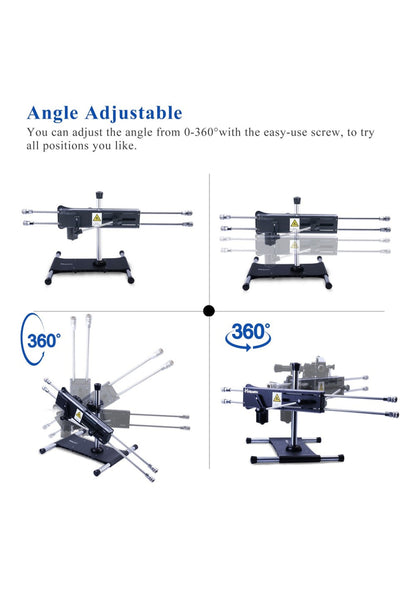 Angle Adjustable

You can adjust the angle from 0-360°with the easy-use screw, to try all positions you like.

360°

360°