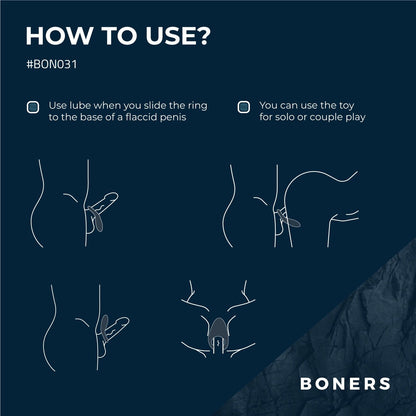 HOW TO USE?

#BON031

Use lube when you slide the ring to the base of a flaccid penis

You can use the toy for solo or couple play

BONERS