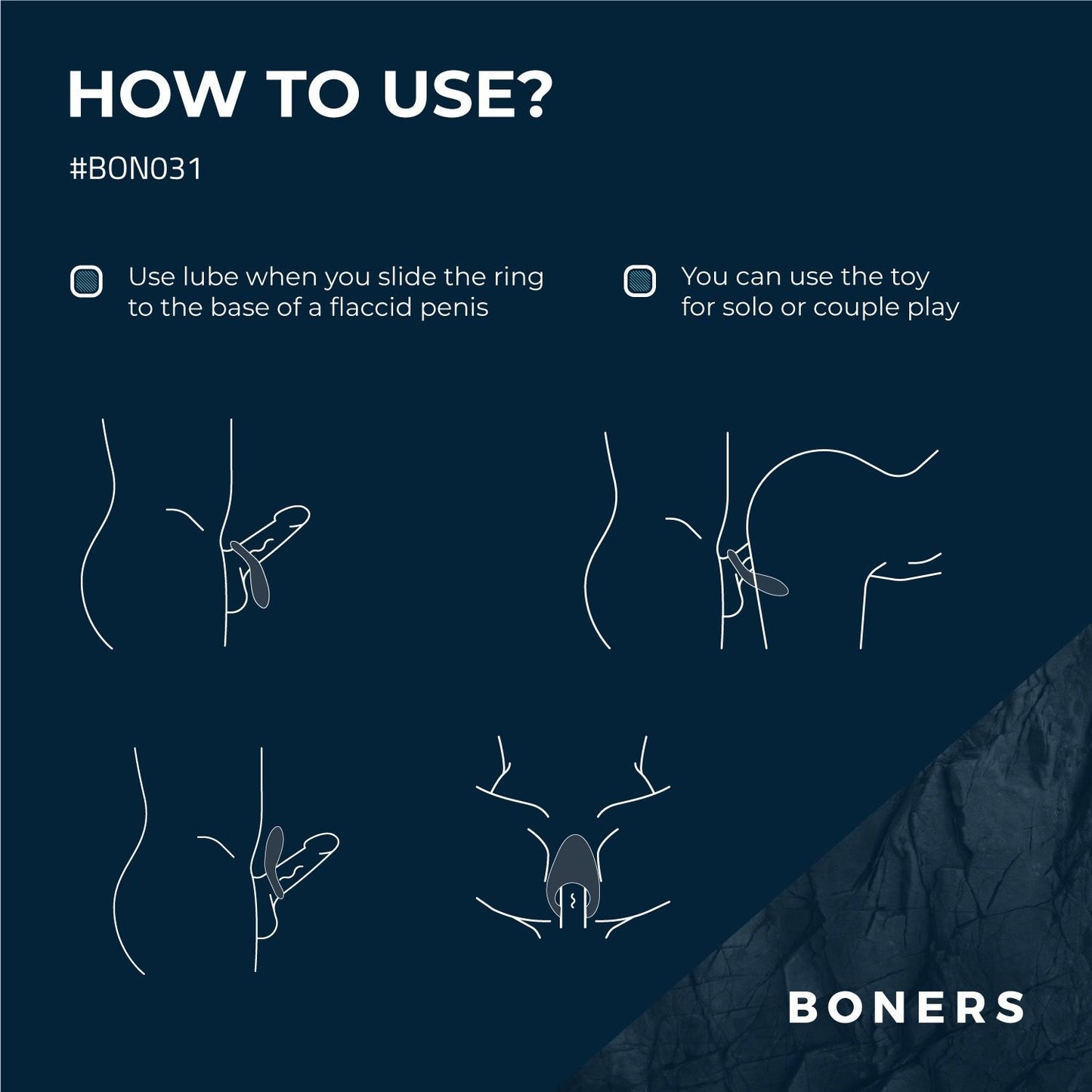 HOW TO USE?

#BON031

Use lube when you slide the ring to the base of a flaccid penis

You can use the toy for solo or couple play

BONERS