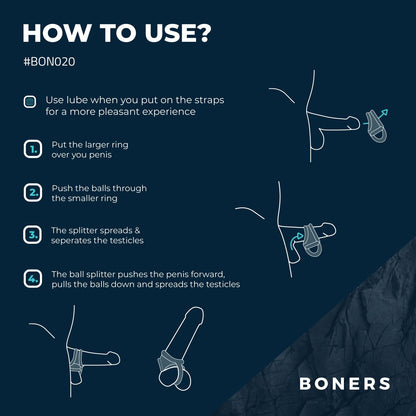 HOW TO USE?

#BON020

Use lube when you put on the straps for a more pleasant experience

1. Put the larger ring over you penis

2. Push the balls through the smaller ring

3. The splitter spreads & seperates the testicles

4. The ball splitter pushes the penis forward, pulls the balls down and spreads the testicles

BONERS