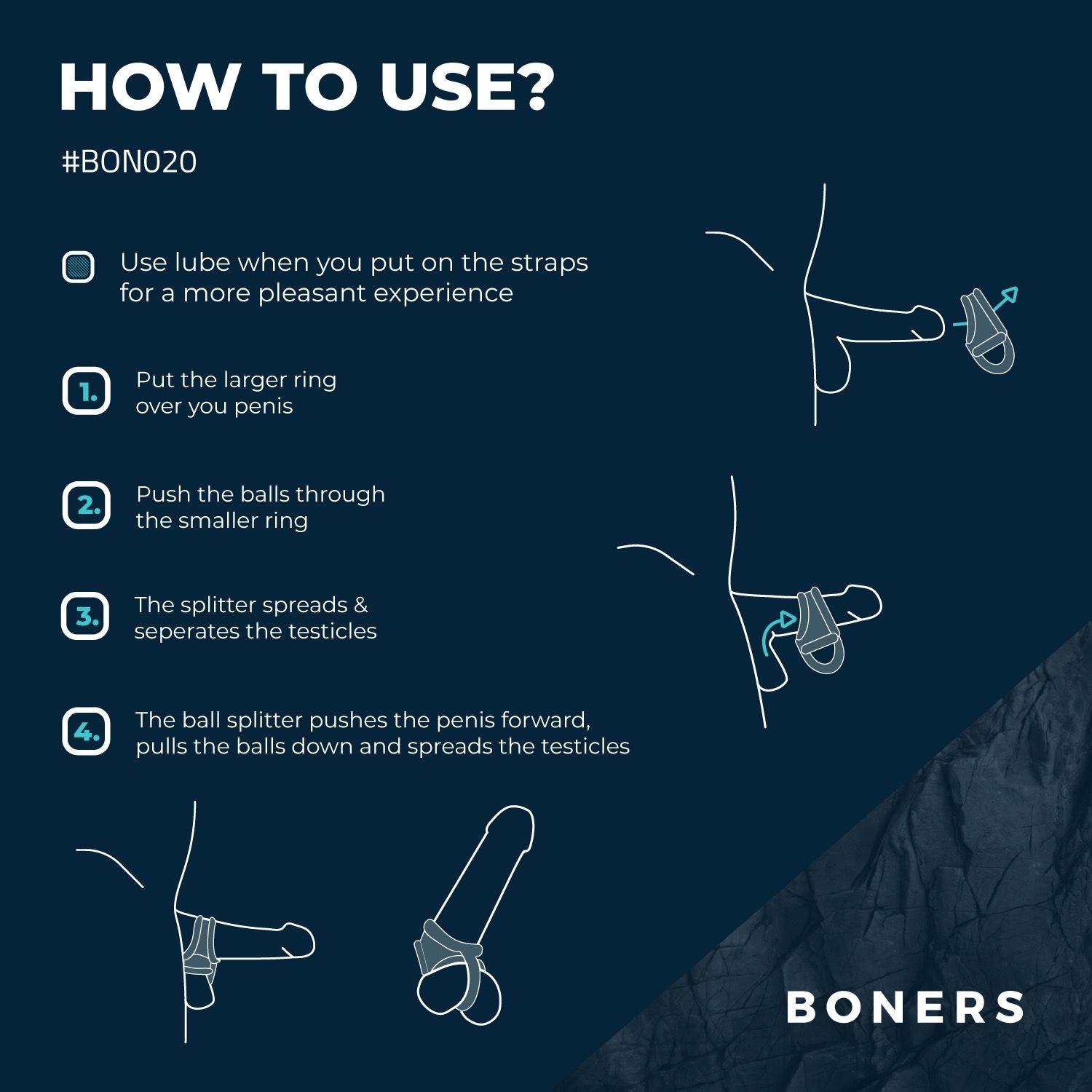 HOW TO USE?

#BON020

Use lube when you put on the straps for a more pleasant experience

1. Put the larger ring over you penis

2. Push the balls through the smaller ring

3. The splitter spreads & seperates the testicles

4. The ball splitter pushes the penis forward, pulls the balls down and spreads the testicles

BONERS