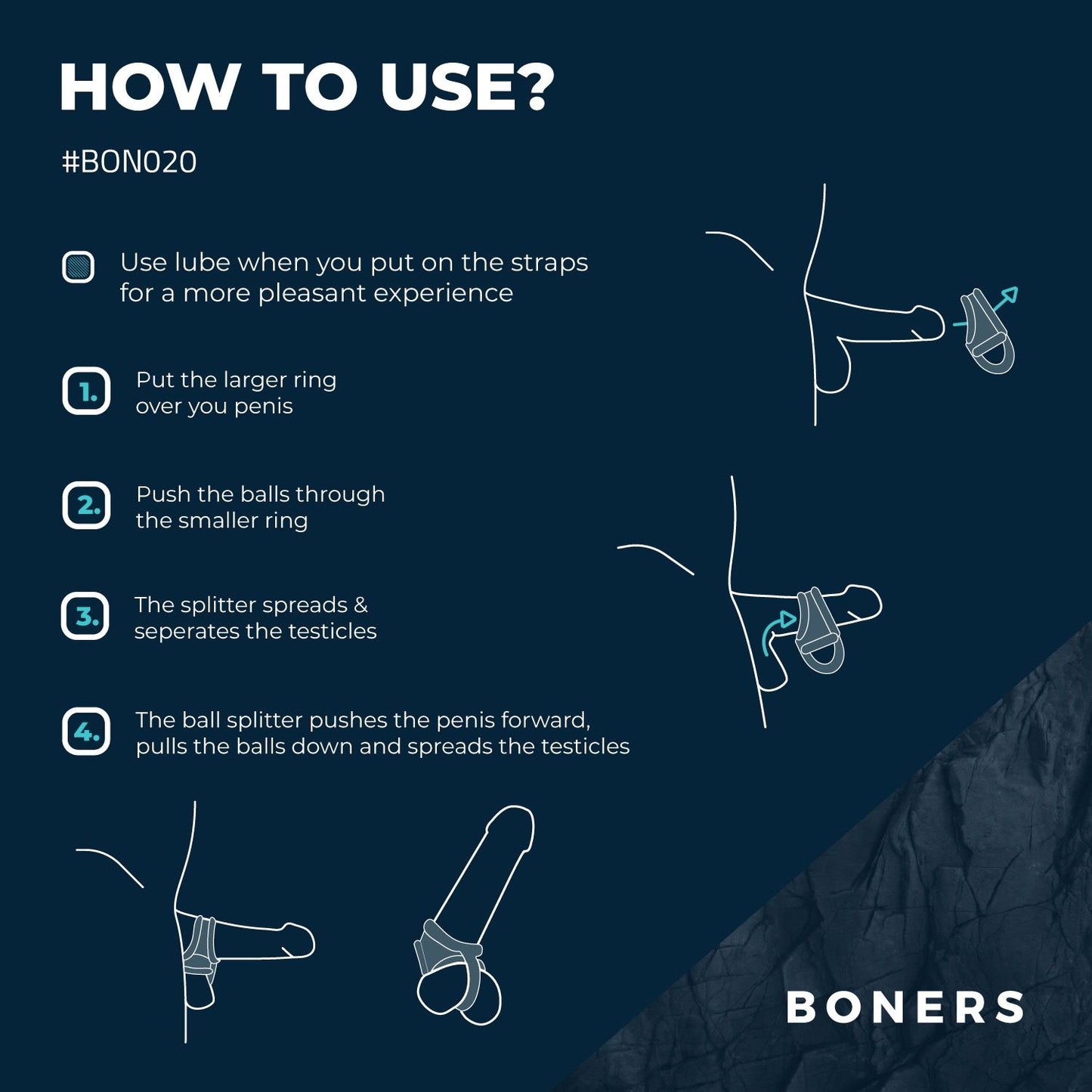 HOW TO USE?

#BON020

Use lube when you put on the straps for a more pleasant experience

1. Put the larger ring over you penis

2. Push the balls through the smaller ring

3. The splitter spreads & seperates the testicles

4. The ball splitter pushes the penis forward, pulls the balls down and spreads the testicles

BONERS