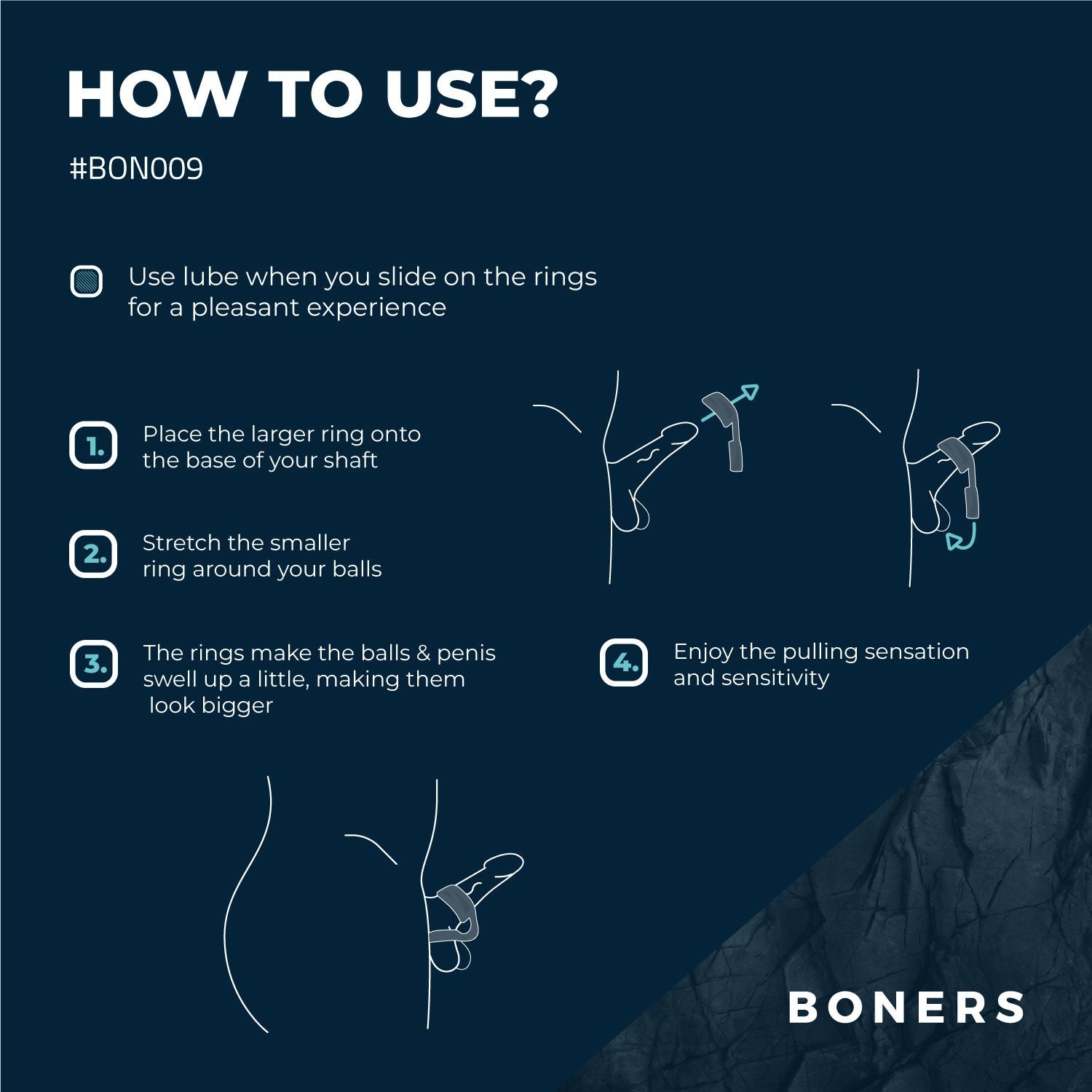 HOW TO USE?

#BON009

Use lube when you slide on the rings for a pleasant experience

1. Place the larger ring onto the base of your shaft

2. Stretch the smaller ring around your balls

3. The rings make the balls & penis swell up a little, making them look bigger

4. Enjoy the pulling sensation and sensitivity

BONERS