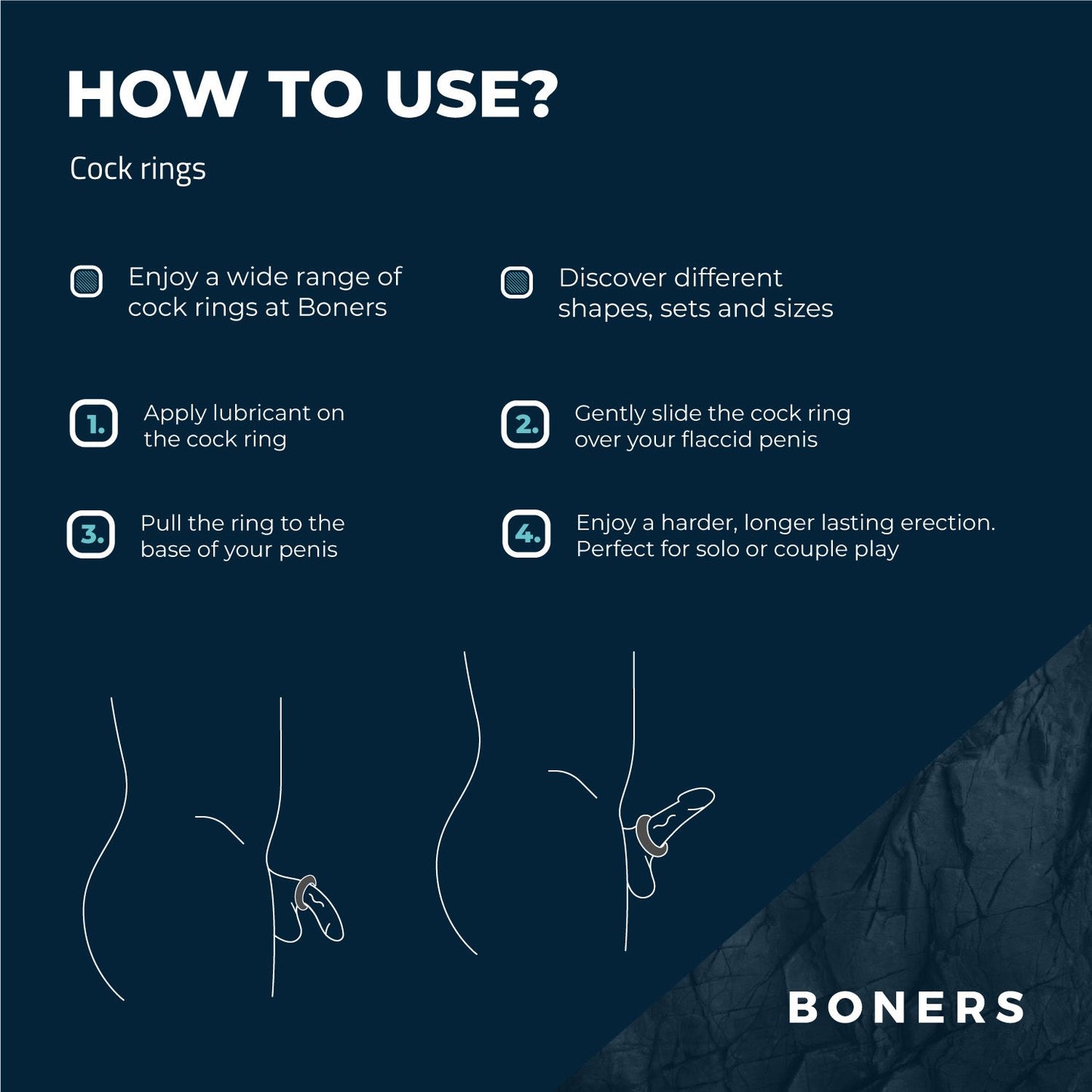 HOW TO USE?

Cock rings

Enjoy a wide range of cock rings at Boners

Discover different shapes, sets and sizes

1. Apply lubricant on the cock ring

2. Gently slide the cock ring over your flaccid penis

3. Pull the ring to the base of your penis

4. Enjoy a harder, longer lasting erection. Perfect for solo or couple play

BONERS