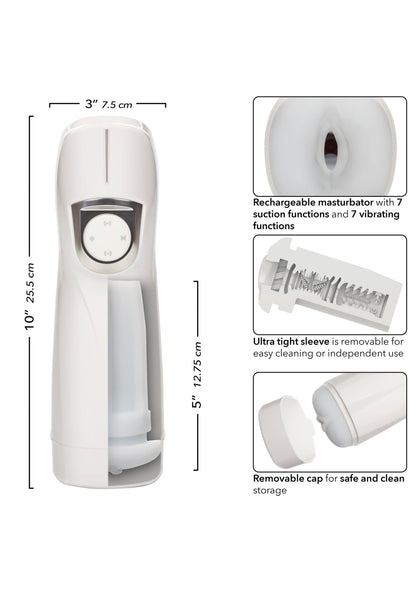 3" 7.5 cm

10" 25.5 cm

5" 12.75 cm

Rechargeable masturbator with 7 suction functions and 7 vibrating functions

Ultra tight sleeve is removable for easy cleaning or independent use

Removable cap for safe and clean storage