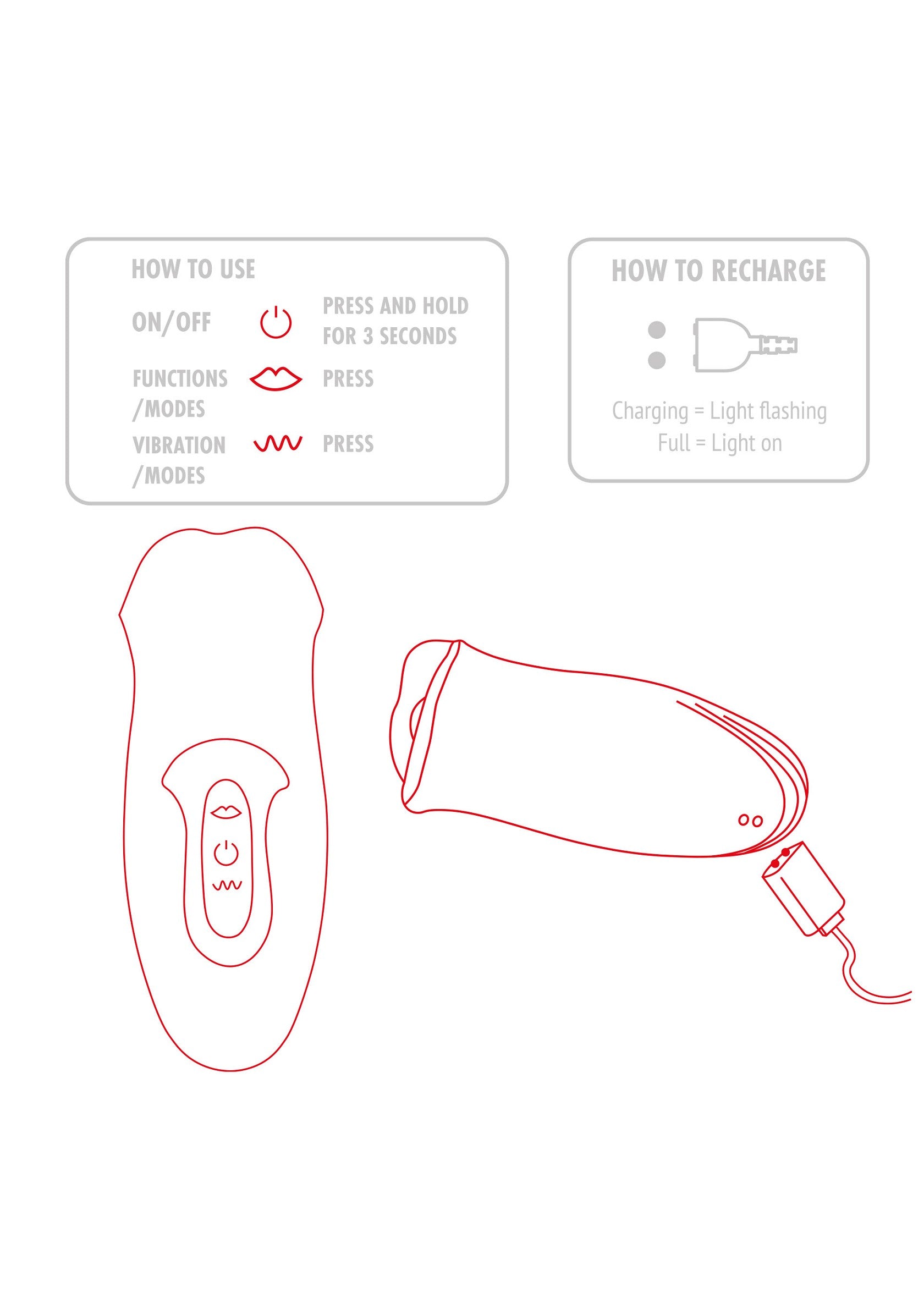 HOW TO USE

ON/OFF PRESS AND HOLD FOR 3 SECONDS

FUNCTIONS /MODES PRESS

VIBRATION /MODES PRESS

HOW TO RECHARGE

Charging = Light flashing
Full = Light on