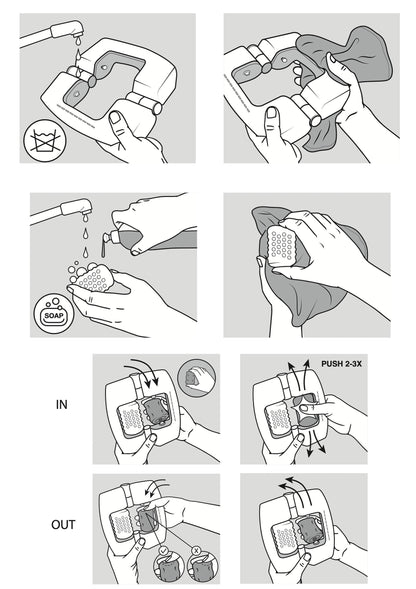 SOAP

IN

PUSH 2-3X

OUT